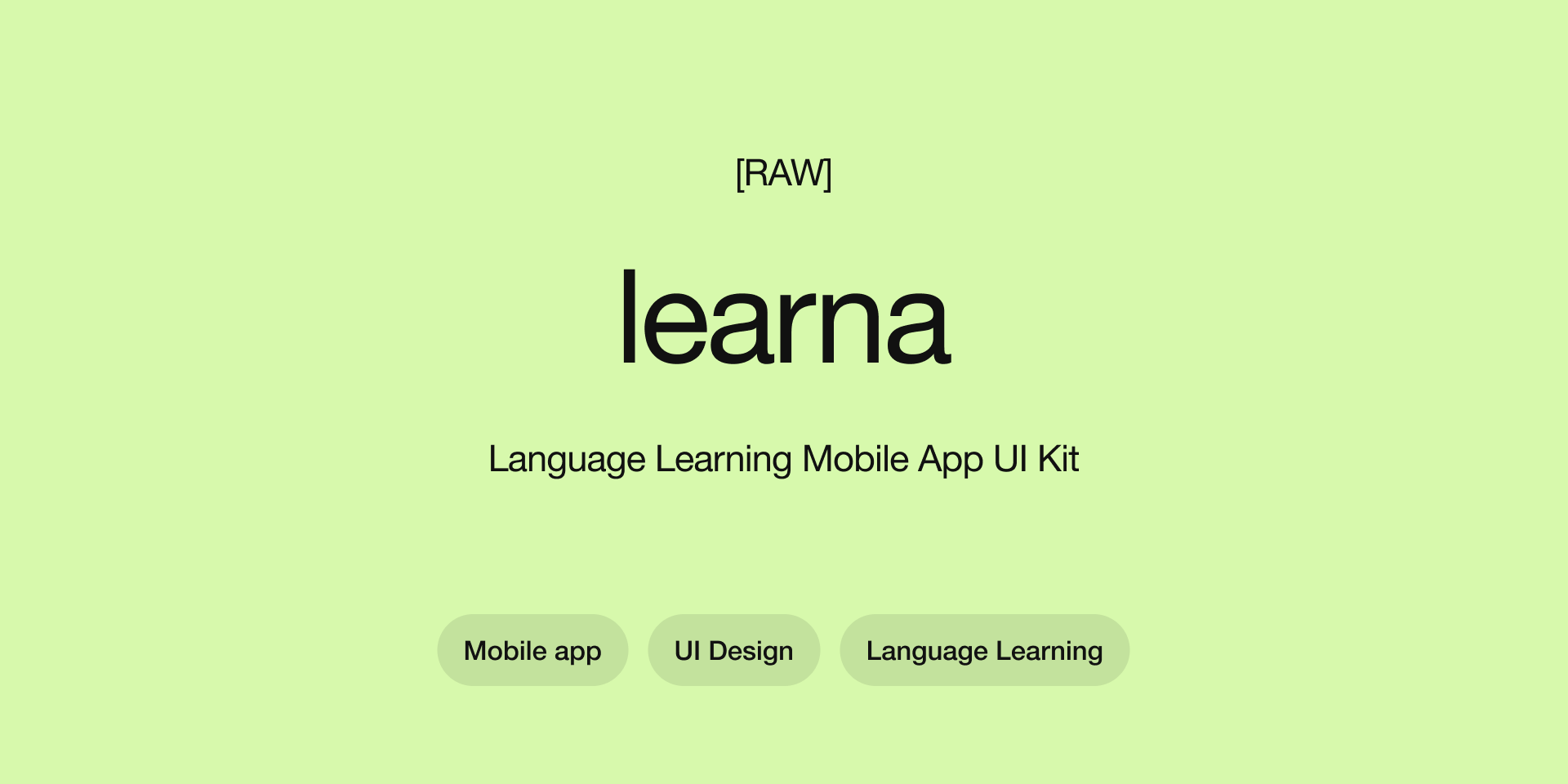 [RAW]

learna

Language Learning Mobile App UI Kit

Mobile app

UI Design

Language Learning